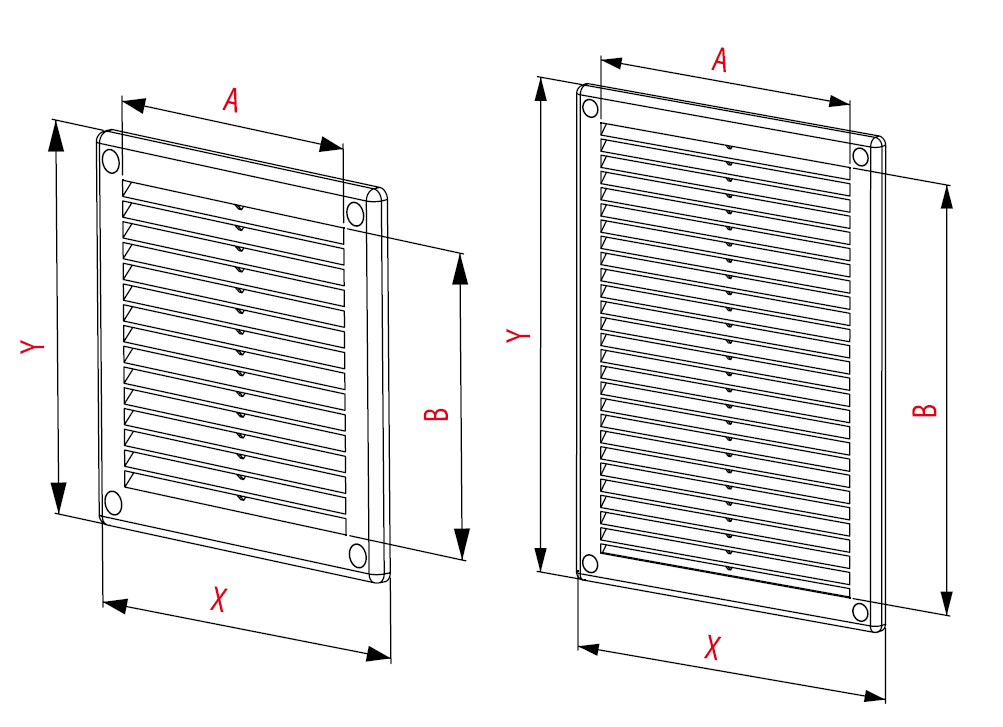 A
Y
B
X
A
Y
B
X