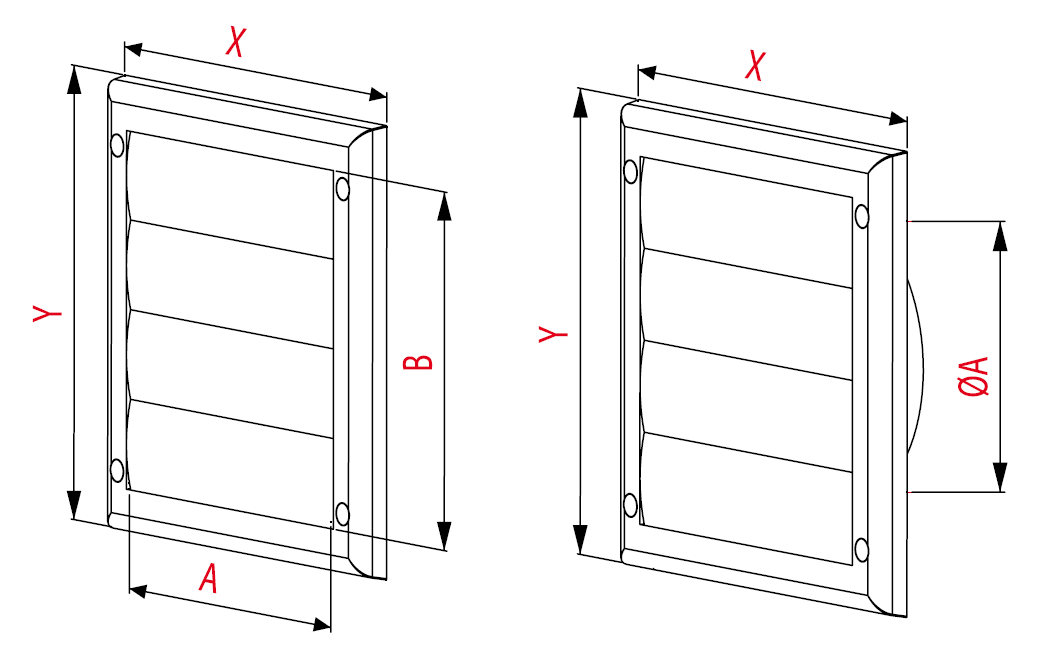 X
Y
B
A
X
Y
ØA