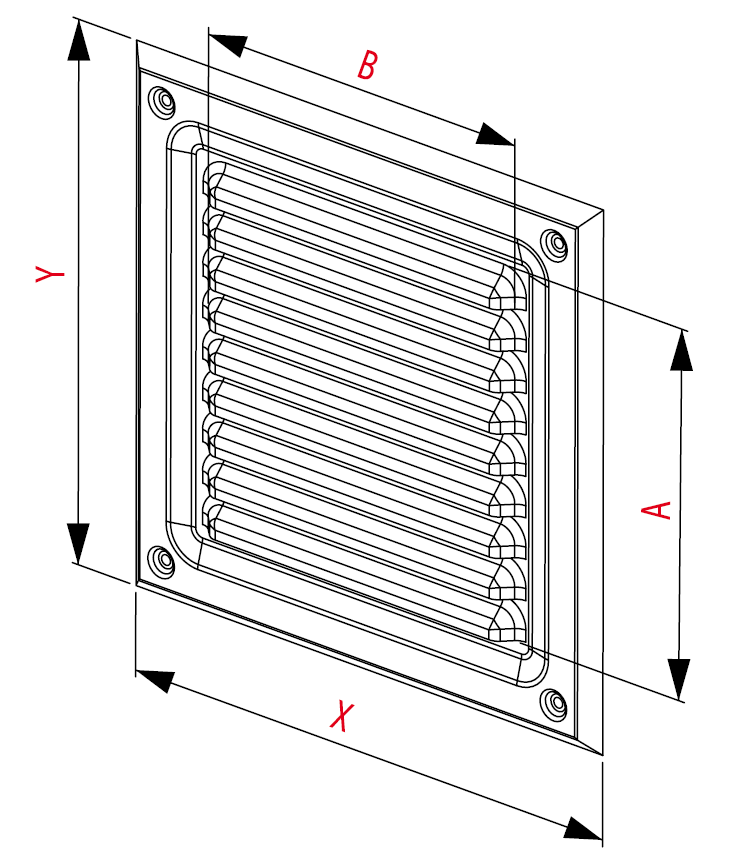 B
Y
A
X